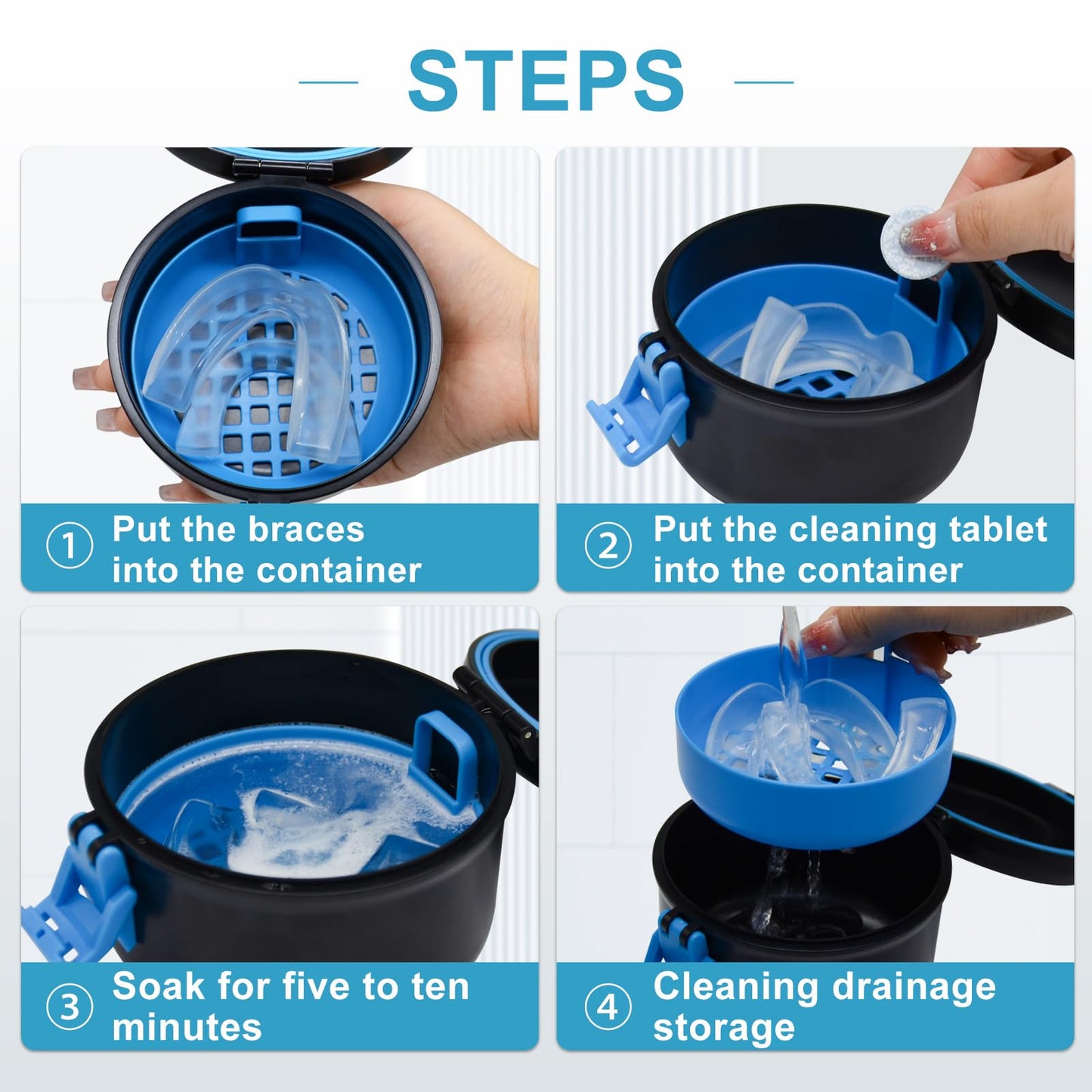 STEPS

① Put the braces into the container

② Put the cleaning tablet into the container

③ Soak for five to ten minutes

④ Cleaning drainage storage