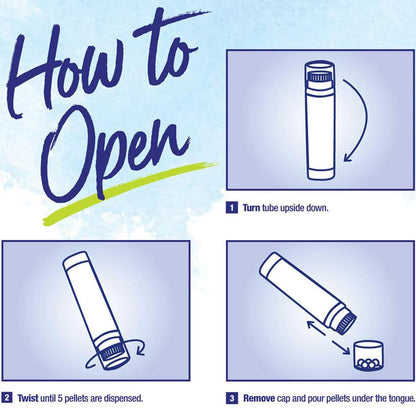 How to Open

1 Turn tube upside down.

2 Twist until 5 pellets are dispensed.

3 Remove cap and pour pellets under the tongue.