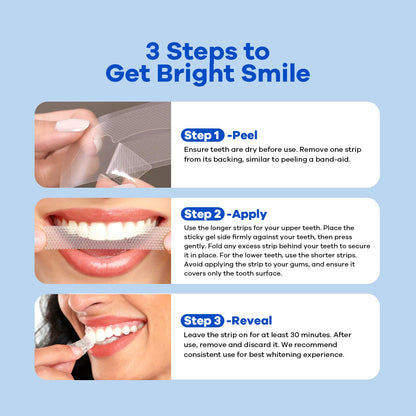 3 Steps to Get Bright Smile

Step 1 -Peel
Ensure teeth are dry before use. Remove one strip from its backing, similar to peeling a band-aid.

Step 2 -Apply
Use the longer strips for your upper teeth. Place the sticky gel side firmly against your teeth, then press gently. Fold any excess strip behind your teeth to secure it in place. For the lower teeth, use the shorter strips. Avoid applying the strip to your gums, and ensure it covers only the tooth surface.

Step 3 -Reveal
Leave the strip on for at least 30 minutes. After use, remove and discard it. We recommend consistent use for best whitening experience.