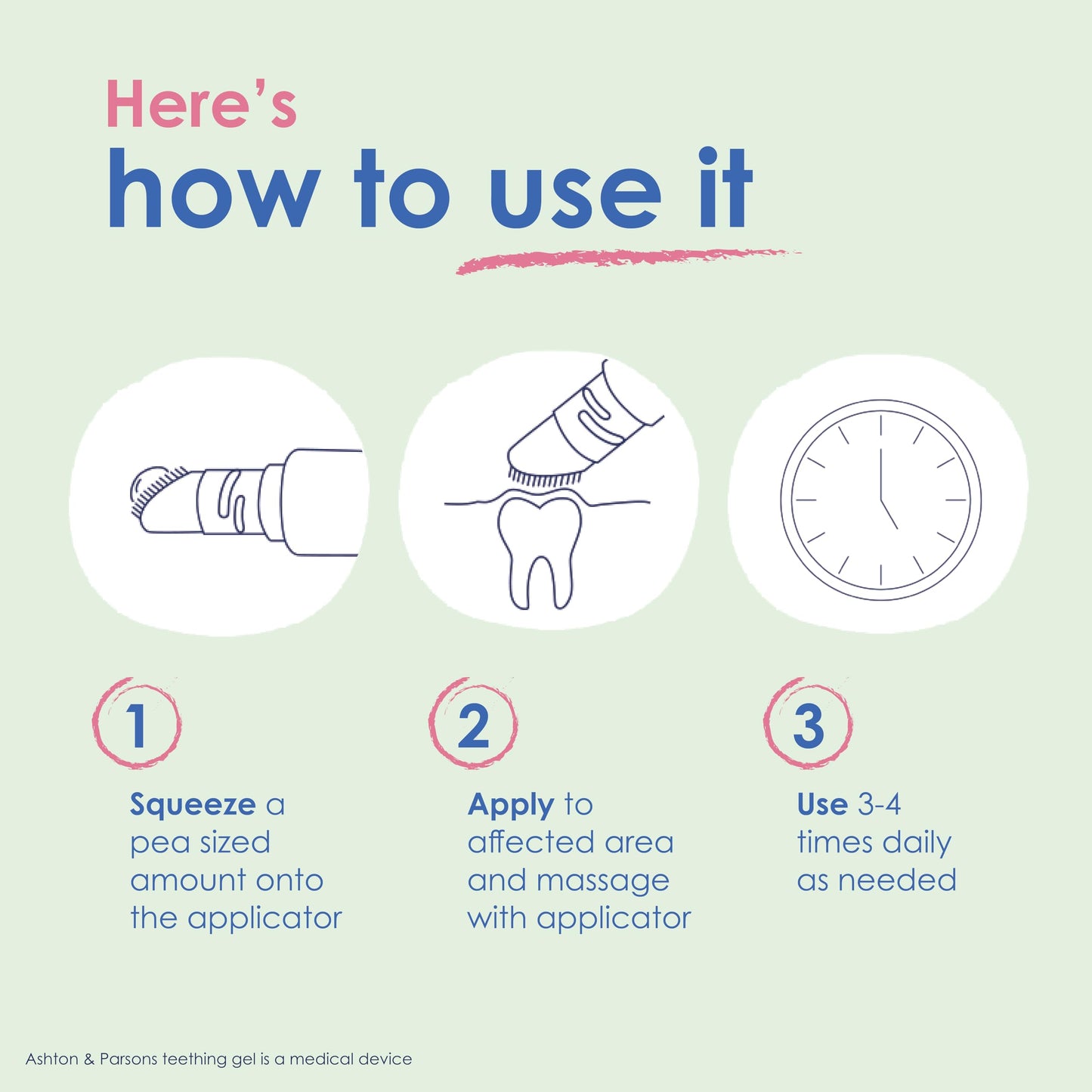 Here's
how to use it

1

Squeeze a pea sized amount onto the applicator

2

Apply to affected area and massage with applicator

3

Use 3-4 times daily as needed

Ashton & Parsons teething gel is a medical device