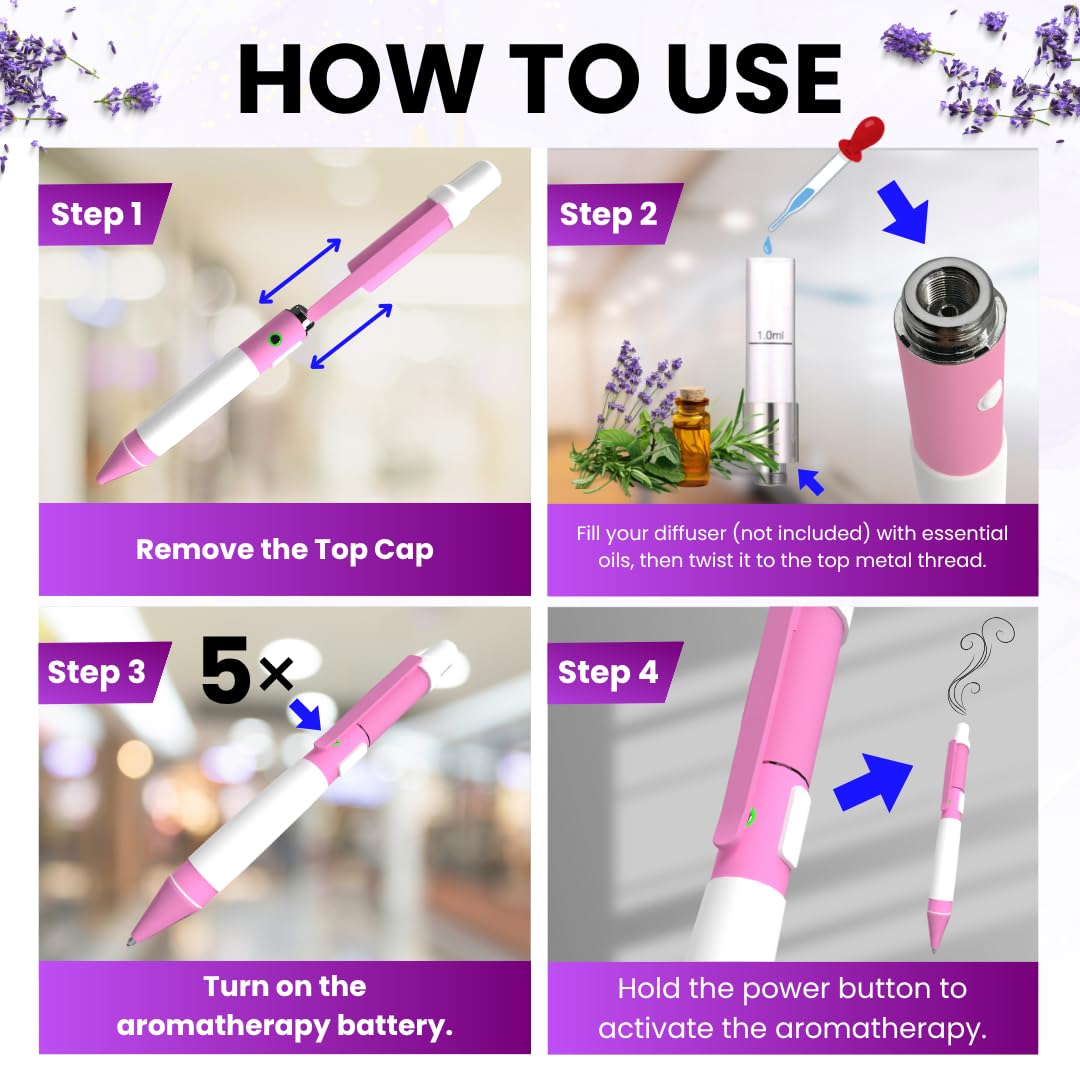 HOW TO USE

Step 1

Remove the Top Cap

Step 2

1.0ml

Fill your diffuser (not included) with essential oils, then twist it to the top metal thread.

Step 3

5×

Turn on the aromatherapy battery.

Step 4

Hold the power button to activate the aromatherapy.