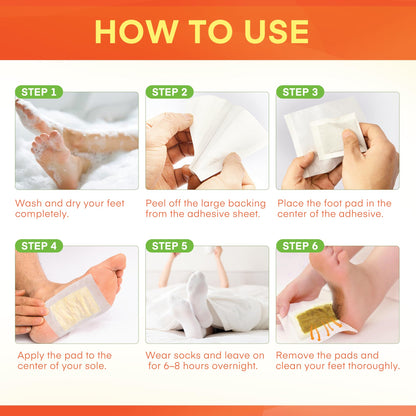 HOW TO USE

STEP 1

Wash and dry your feet completely.

STEP 2

Peel off the large backing from the adhesive sheet.

STEP 3

Place the foot pad in the center of the adhesive.

STEP 4

Apply the pad to the center of your sole.

STEP 5

Wear socks and leave on for 6–8 hours overnight.

STEP 6

Remove the pads and clean your feet thoroughly.