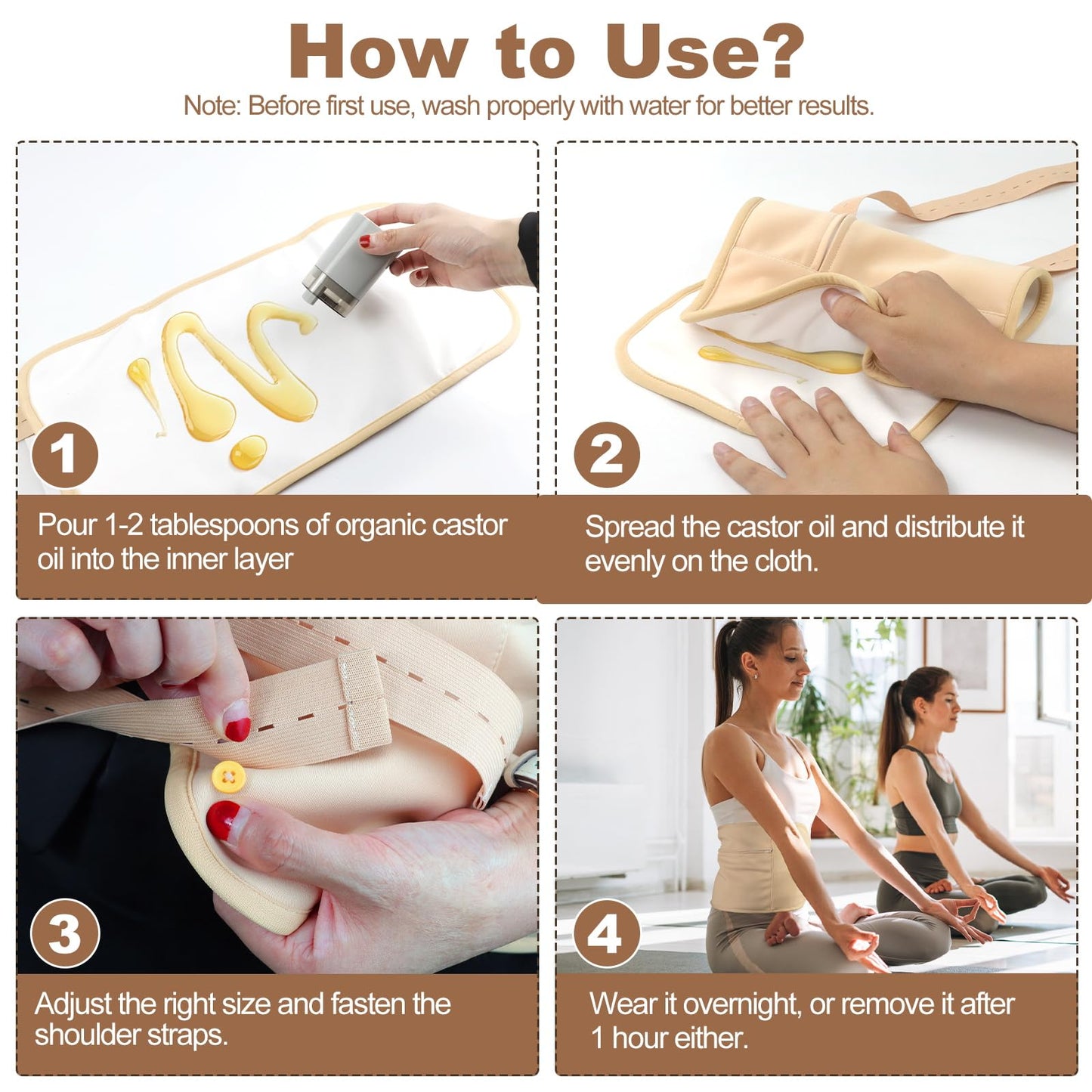 How to Use?

Note: Before first use, wash properly with water for better results.

1

Pour 1-2 tablespoons of organic castor oil into the inner layer

2

Spread the castor oil and distribute it evenly on the cloth.

3

Adjust the right size and fasten the shoulder straps.

4

Wear it overnight, or remove it after 1 hour either.