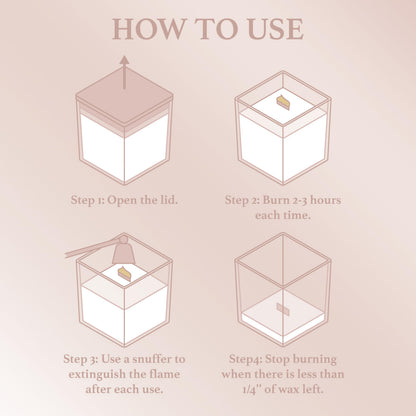 HOW TO USE

Step 1: Open the lid.

Step 2: Burn 2-3 hours each time.

Step 3: Use a snuffer to extinguish the flame after each use.

Step4: Stop burning when there is less than 1/4'' of wax left.