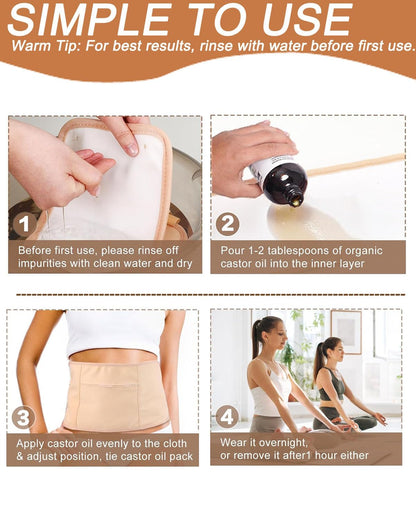 SIMPLE TO USE

Warm Tip: For best results, rinse with water before first use.

1

Before first use, please rinse off impurities with clean water and dry

2

Pour 1-2 tablespoons of organic castor oil into the inner layer

3

Apply castor oil evenly to the cloth & adjust position, tie castor oil pack

4

Wear it overnight, or remove it after1 hour either