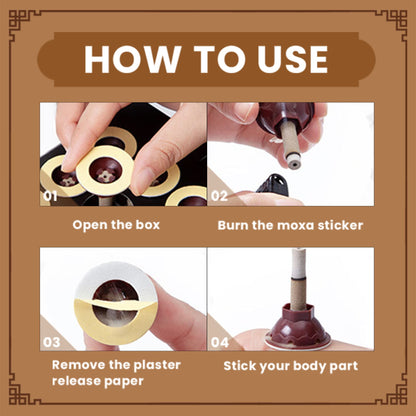 HOW TO USE

01
Open the box

02
Burn the moxa sticker

03
Remove the plaster release paper

04
Stick your body part