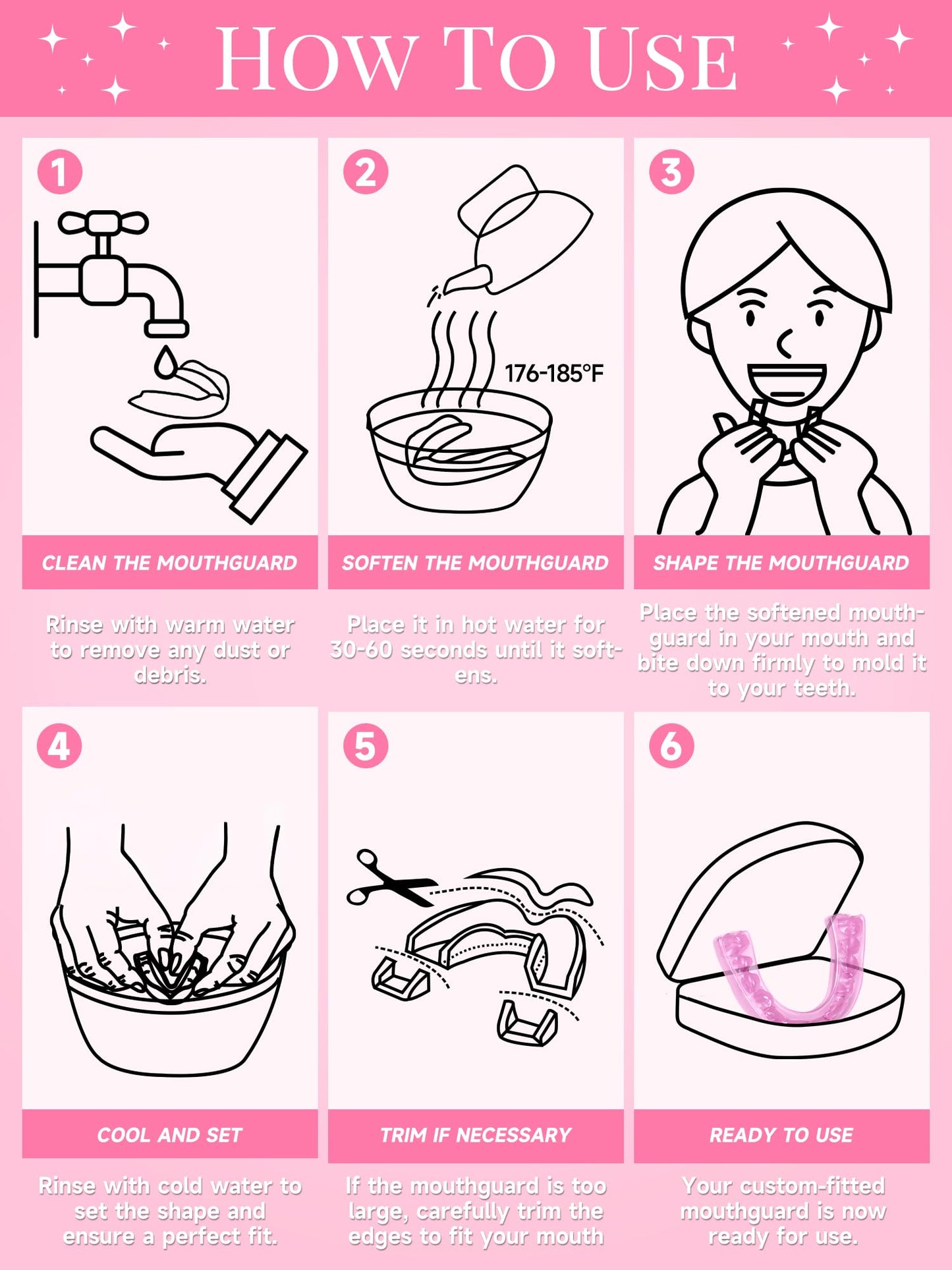 HOW TO USE

1

CLEAN THE MOUTHGUARD

Rinse with warm water to remove any dust or debris.

2

176-185°F

SOFTEN THE MOUTHGUARD

Place it in hot water for 30-60 seconds until it softens.

3

SHAPE THE MOUTHGUARD

Place the softened mouthguard in your mouth and bite down firmly to mold it to your teeth.

4

COOL AND SET

Rinse with cold water to set the shape and ensure a perfect fit.

5

TRIM IF NECESSARY

If the mouthguard is too large, carefully trim the edges to fit your mouth

6

READY TO USE

Your custom-fitted mouthguard is now ready for use.