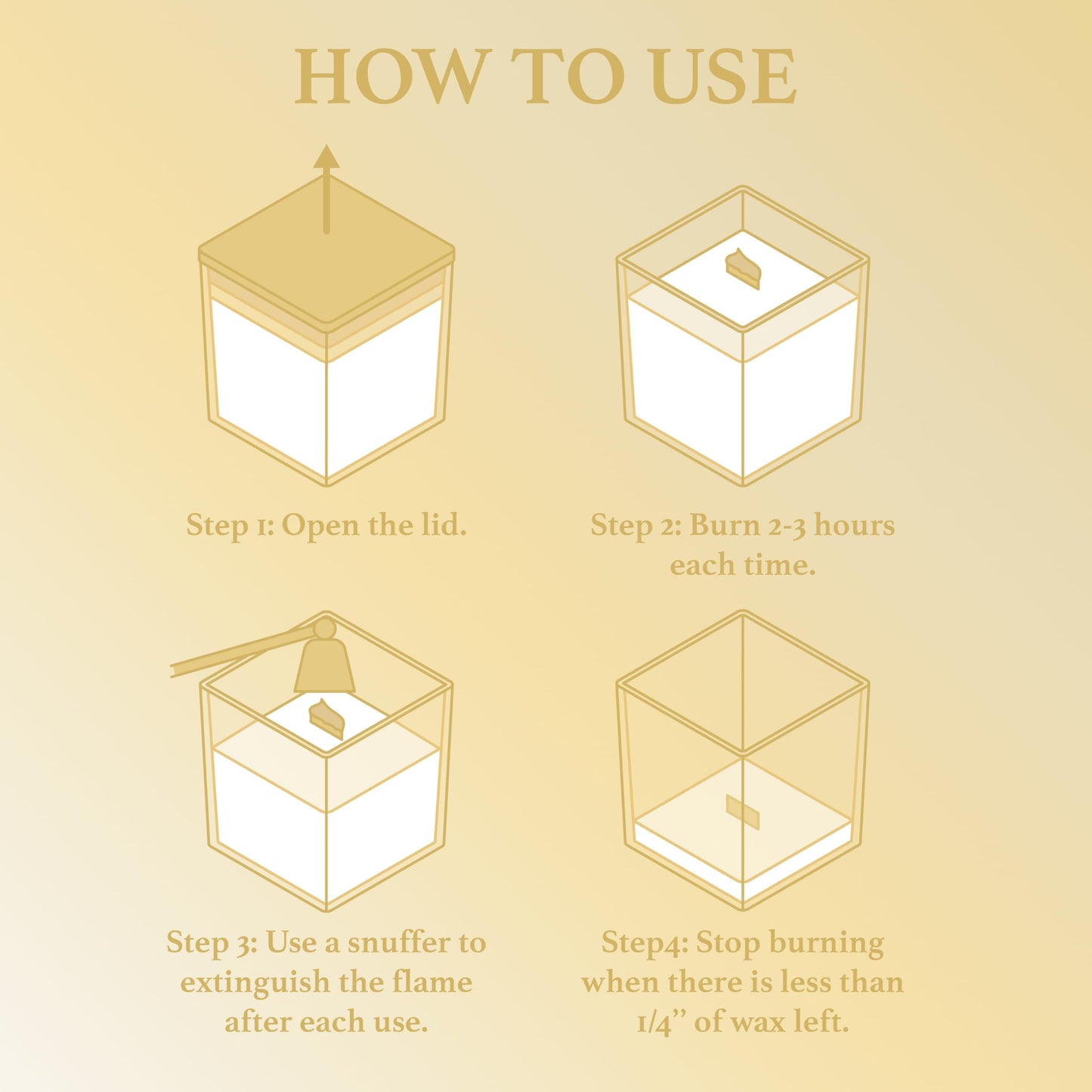 HOW TO USE

Step 1: Open the lid.

Step 2: Burn 2-3 hours each time.

Step 3: Use a snuffer to extinguish the flame after each use.

Step4: Stop burning when there is less than 1/4” of wax left.